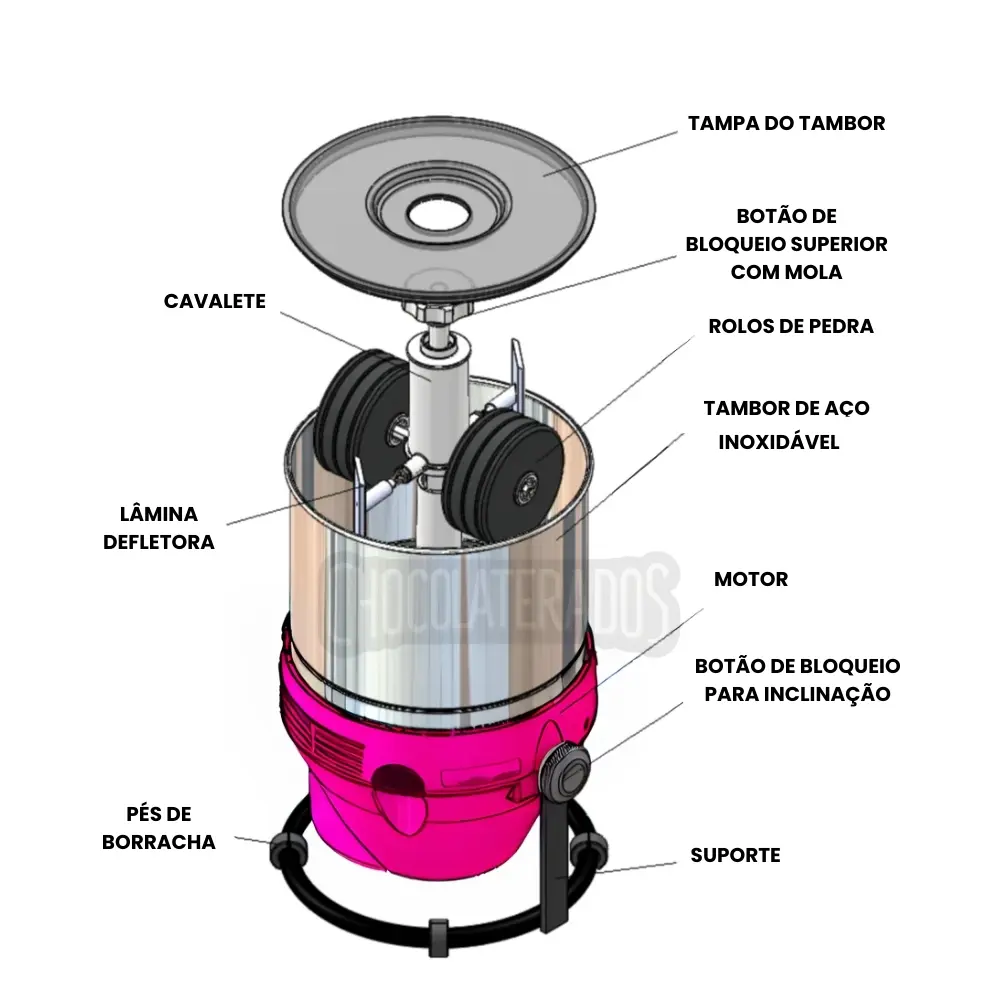 TAMPA DO TAMBOR

BOTÃO DE BLOQUEIO SUPERIOR COM MOLA

CAVALETE

ROLOS DE PEDRA

TAMBOR DE AÇO INOXIDÁVEL

LÂMINA DEFLETORA

CHOCOLATERADOS

MOTOR

BOTÃO DE BLOQUEIO PARA INCLINAÇÃO

PÉS DE BORRACHA

SUPORTE