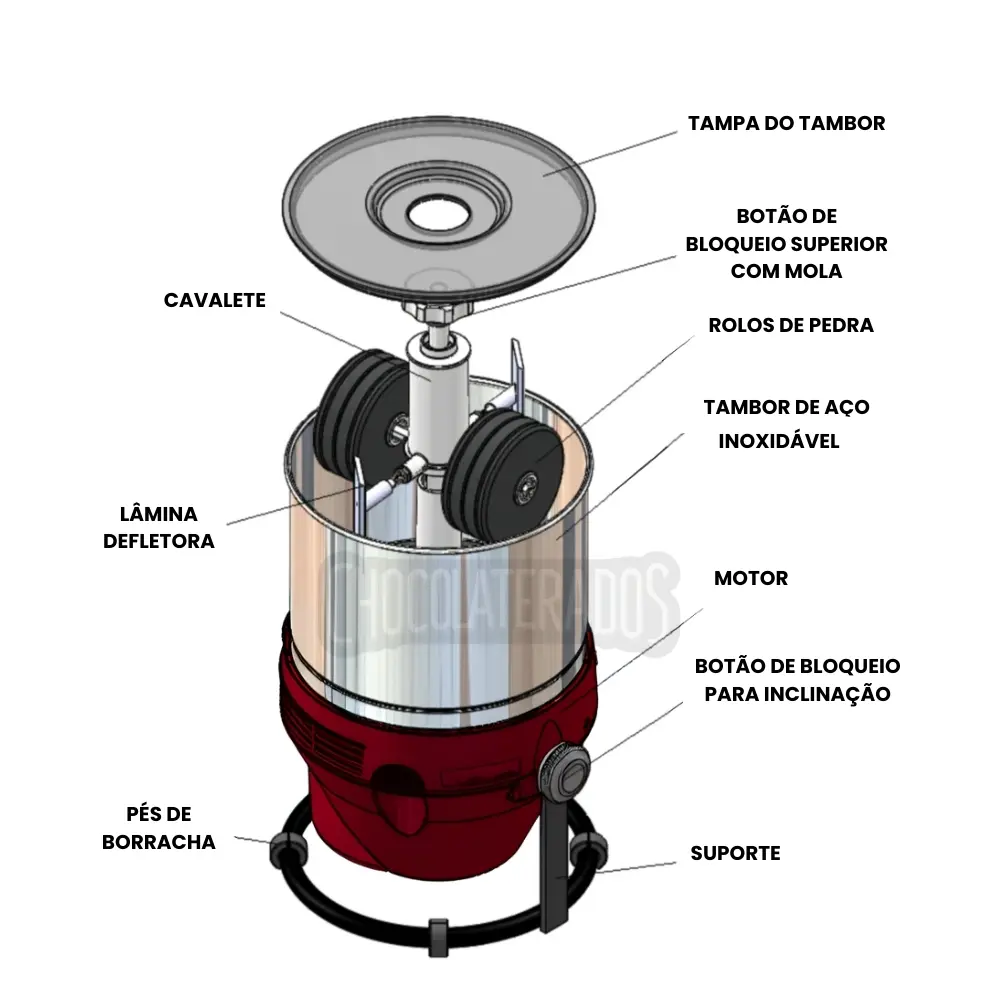 TAMPA DO TAMBOR

BOTÃO DE BLOQUEIO SUPERIOR COM MOLA

CAVALETE

ROLOS DE PEDRA

TAMBOR DE AÇO INOXIDÁVEL

LÂMINA DEFLETORA

CHOCOLATERADOS

MOTOR

BOTÃO DE BLOQUEIO PARA INCLINAÇÃO

PÉS DE BORRACHA

SUPORTE