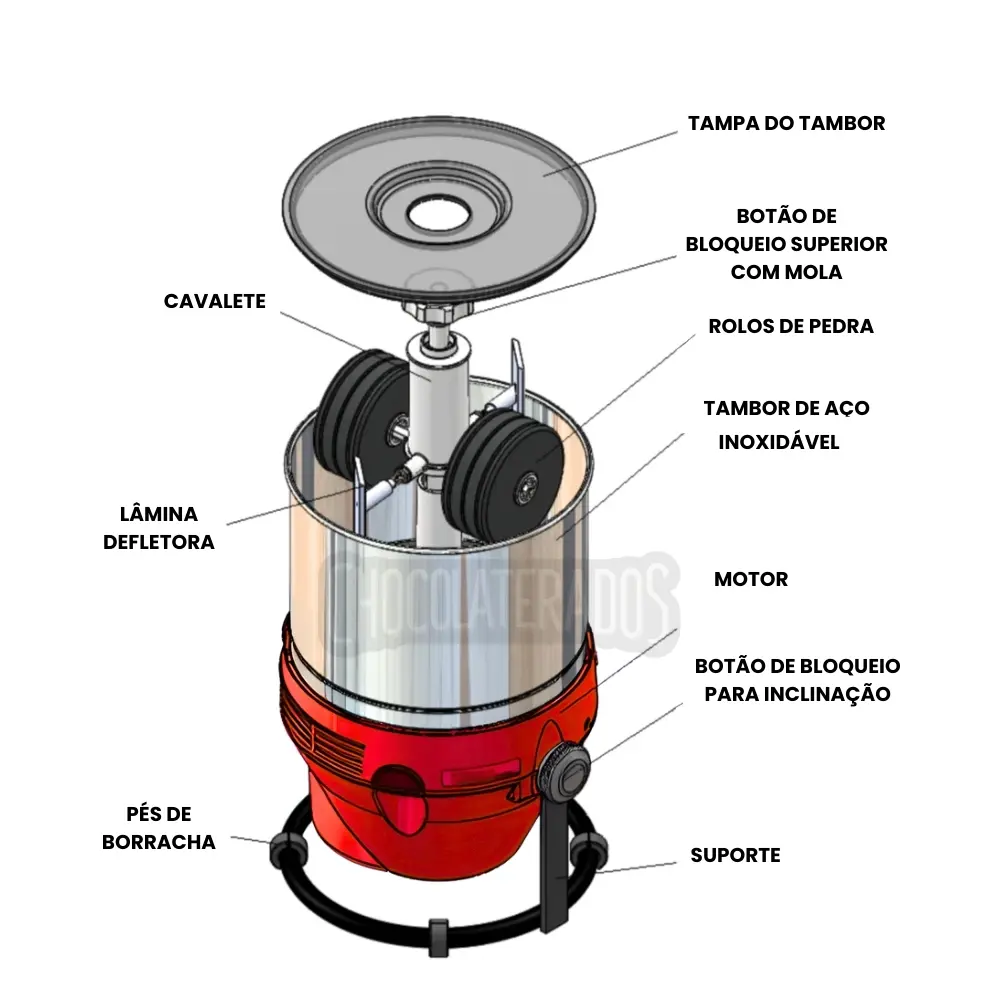 TAMPA DO TAMBOR

BOTÃO DE BLOQUEIO SUPERIOR COM MOLA

CAVALETE

ROLOS DE PEDRA

TAMBOR DE AÇO INOXIDÁVEL

LÂMINA DEFLETORA

CHOCOLATERADOS

MOTOR

BOTÃO DE BLOQUEIO PARA INCLINAÇÃO

PÉS DE BORRACHA

SUPORTE